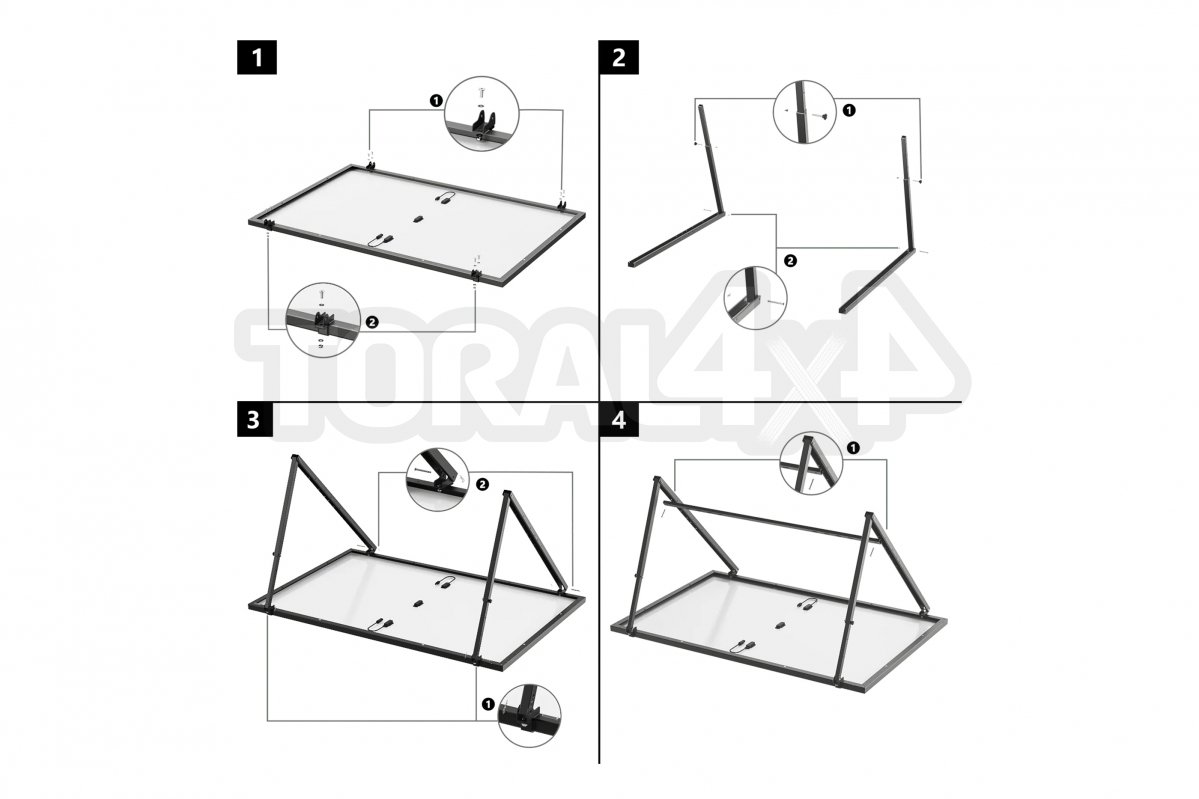 1
1
2
2
1
2
TORAL4x4
3
2
1
4
1